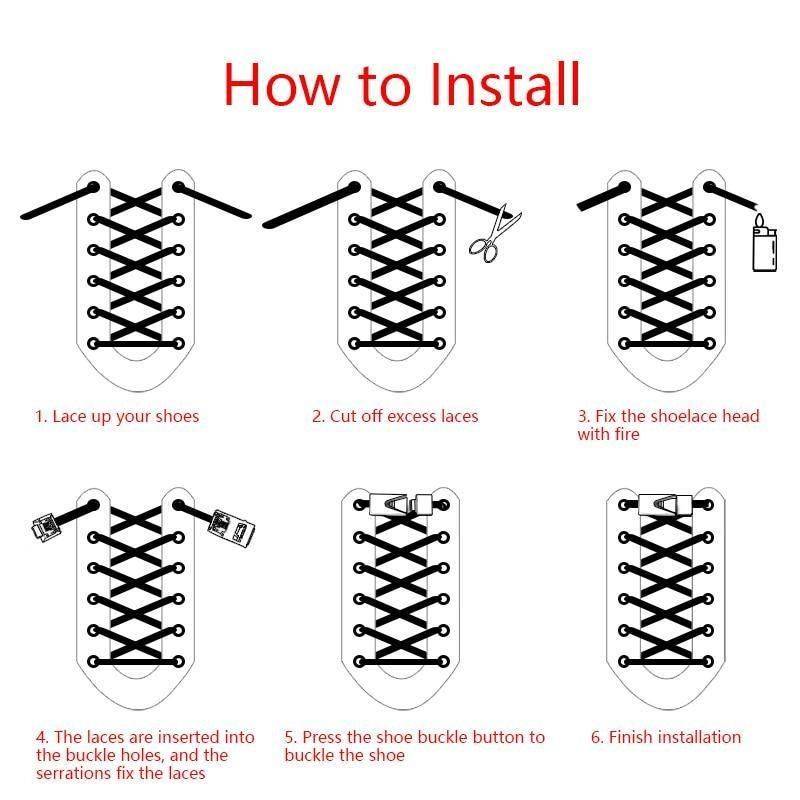 How to Install

1. Lace up your shoes

2. Cut off excess laces

3. Fix the shoelace head with fire

4. The laces are inserted into the buckle holes, and the serrations fix the laces

5. Press the shoe buckle button to buckle the shoe

6. Finish installation